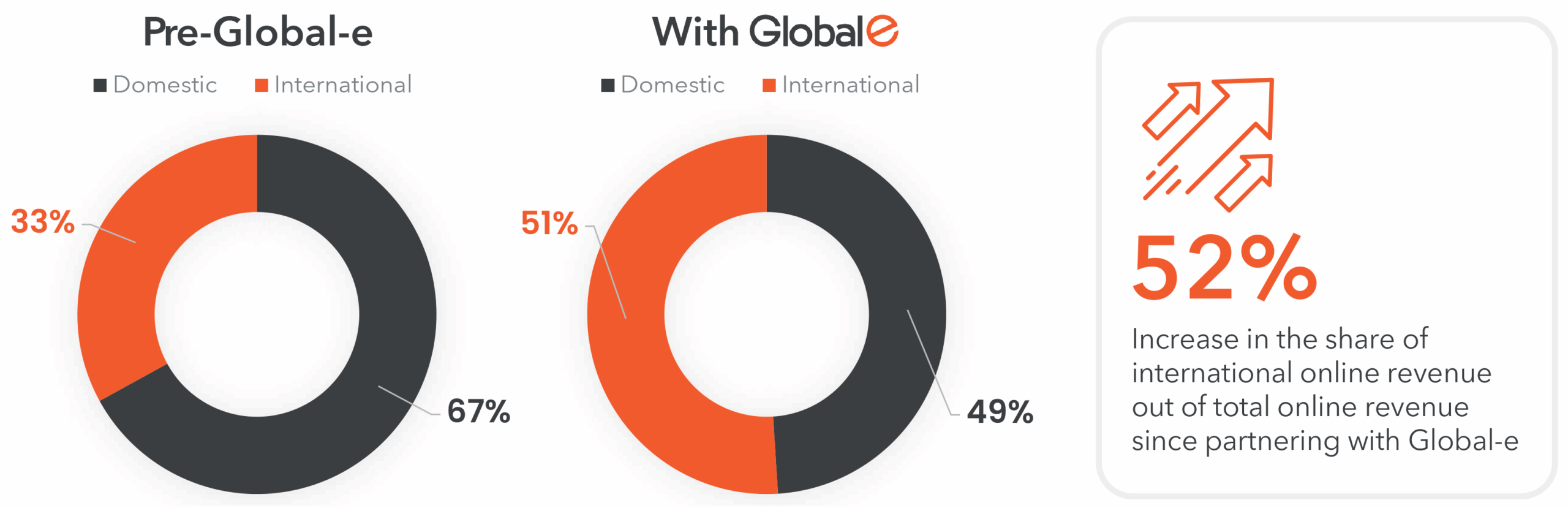 Pre-Global-e

Domestic International

33%

67%

With Globale

Domestic International

51%

49%

52%

Increase in the share of international online revenue out of total online revenue since partnering with Global-e