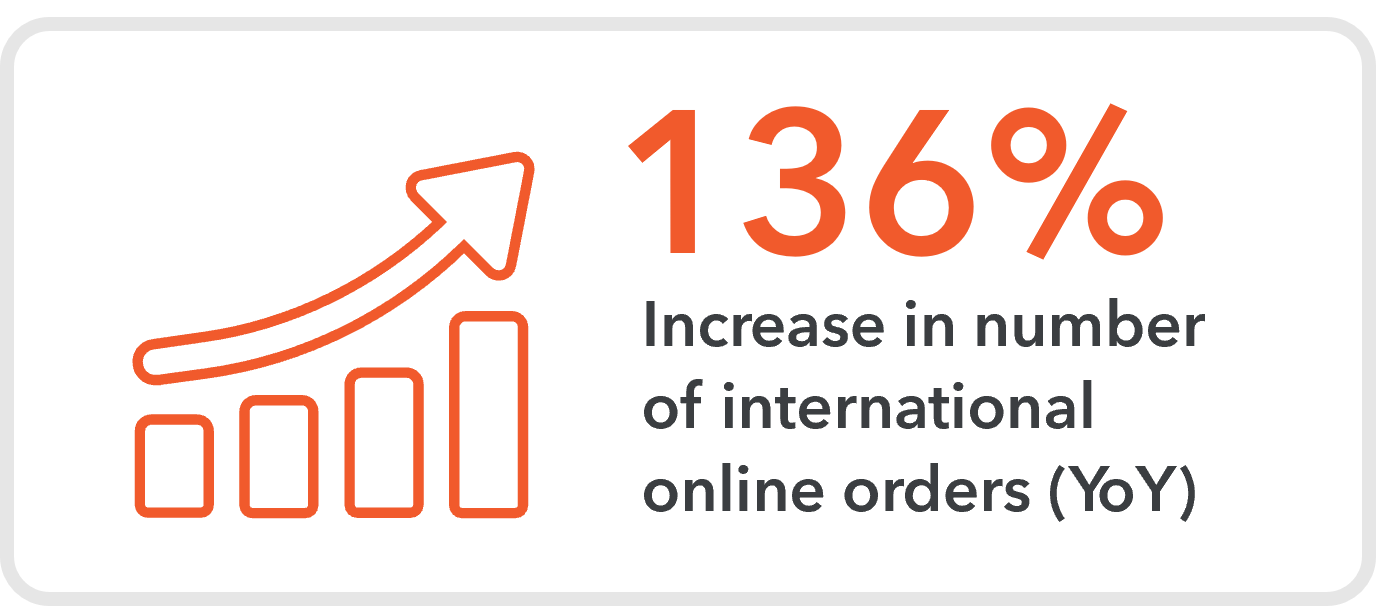 136%

Increase in number of international online orders (YoY)